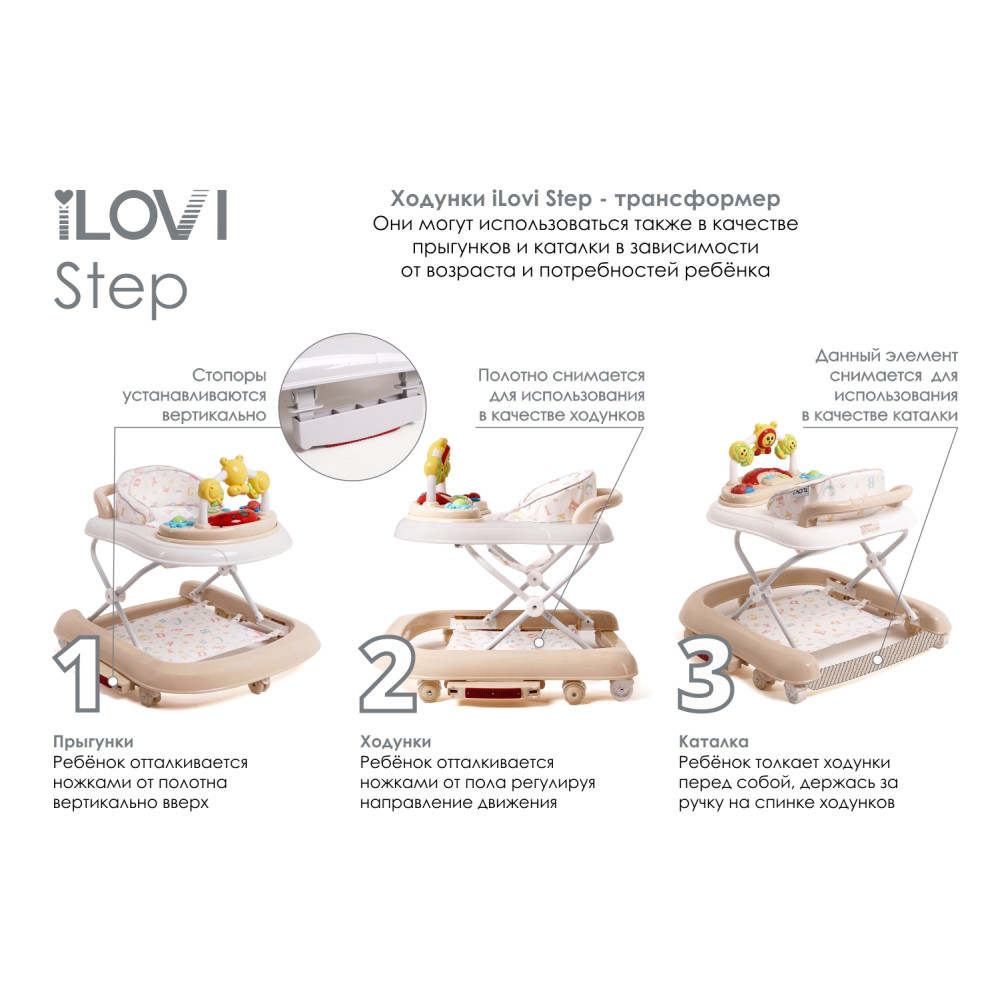 iLOVI
Step

Ходунки iLovi Step - трансформер
Они могут использоваться также в качестве прыгунков и каталки в зависимости от возраста и потребностей ребёнка

Стопоры устанавливаются вертикально

Полотно снимается для использования в качестве ходунков

Данный элемент снимается для использования в качестве каталки

1

Прыгунки
Ребёнок отталкивается ножками от полотна вертикально вверх

2

Ходунки
Ребёнок отталкивается ножками от пола регулируя направление движения

3

Каталка
Ребёнок толкает ходунки перед собой, держась за ручку на спинке ходунков